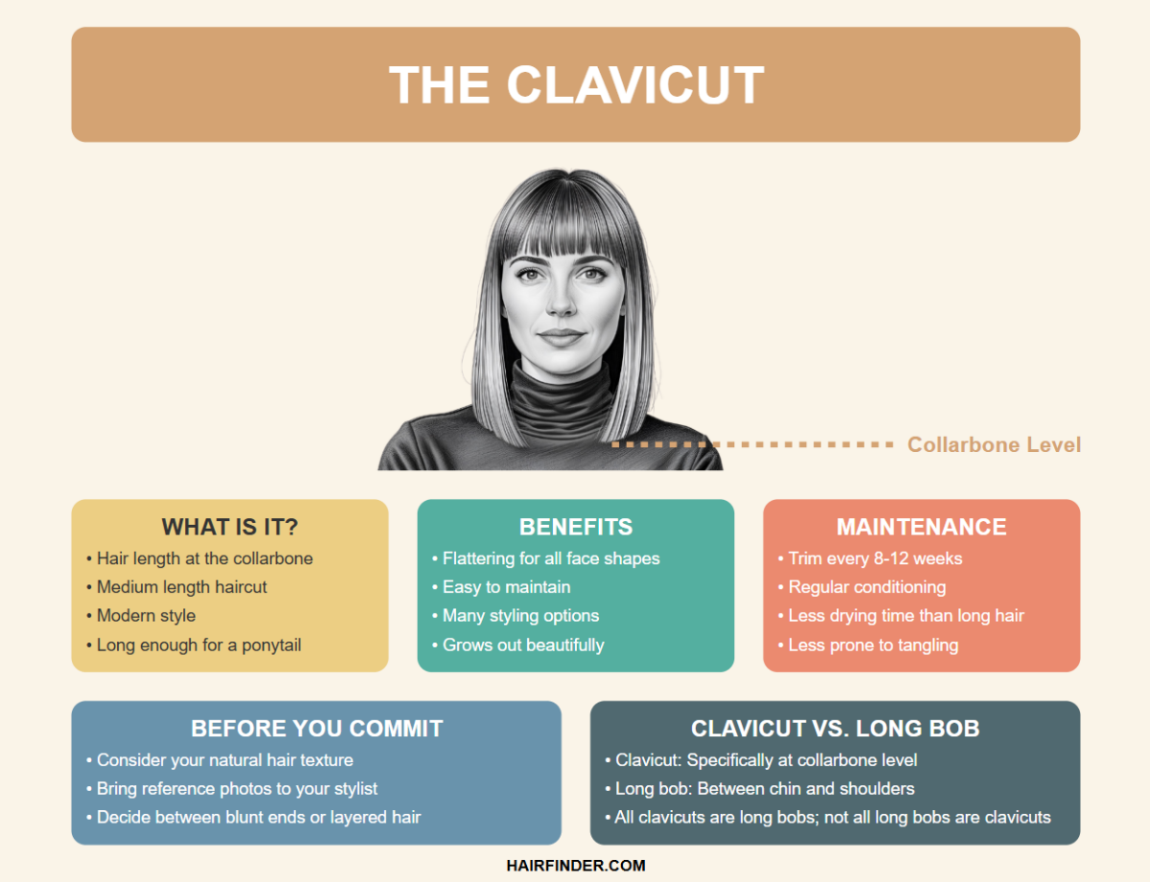 THE CLAVICUT

Collarbone Level

WHAT IS IT?
• Hair length at the collarbone
• Medium length haircut
• Modern style
• Long enough for a ponytail

BENEFITS
• Flattering for all face shapes
• Easy to maintain
• Many styling options
• Grows out beautifully

MAINTENANCE
• Trim every 8-12 weeks
• Regular conditioning
• Less drying time than long hair
• Less prone to tangling

BEFORE YOU COMMIT
• Consider your natural hair texture
• Bring reference photos to your stylist
• Decide between blunt ends or layered hair

CLAVICUT VS. LONG BOB
• Clavicut: Specifically at collarbone level
• Long bob: Between chin and shoulders
• All clavicuts are long bobs; not all long bobs are clavicuts

HAIRFINDER.COM