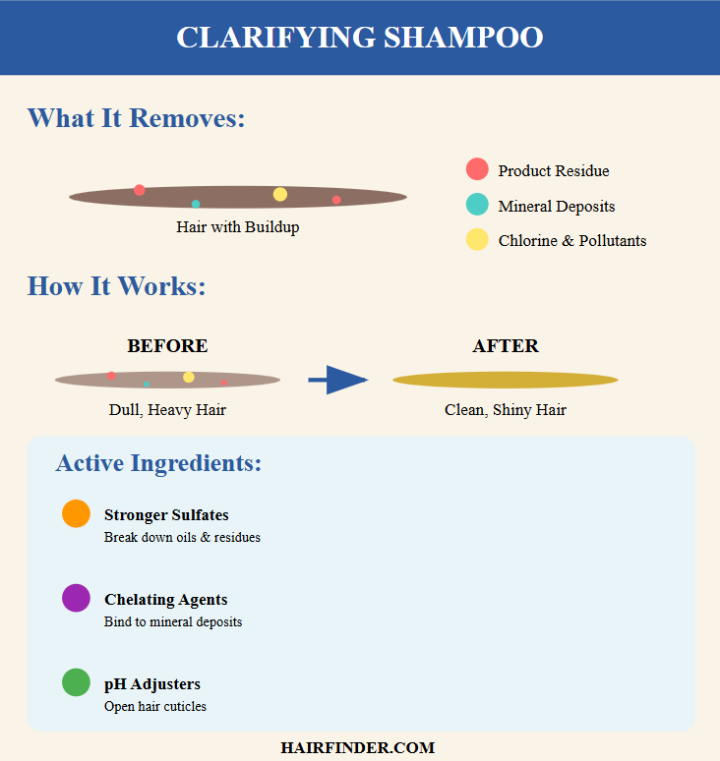 CLARIFYING SHAMPOO

What It Removes:

Hair with Buildup

Product Residue

Mineral Deposits

Chlorine & Pollutants

How It Works:

BEFORE

Dull, Heavy Hair

AFTER

Clean, Shiny Hair

Active Ingredients:

Stronger Sulfates
Break down oils & residues

Chelating Agents
Bind to mineral deposits

pH Adjusters
Open hair cuticles

HAIRFINDER.COM